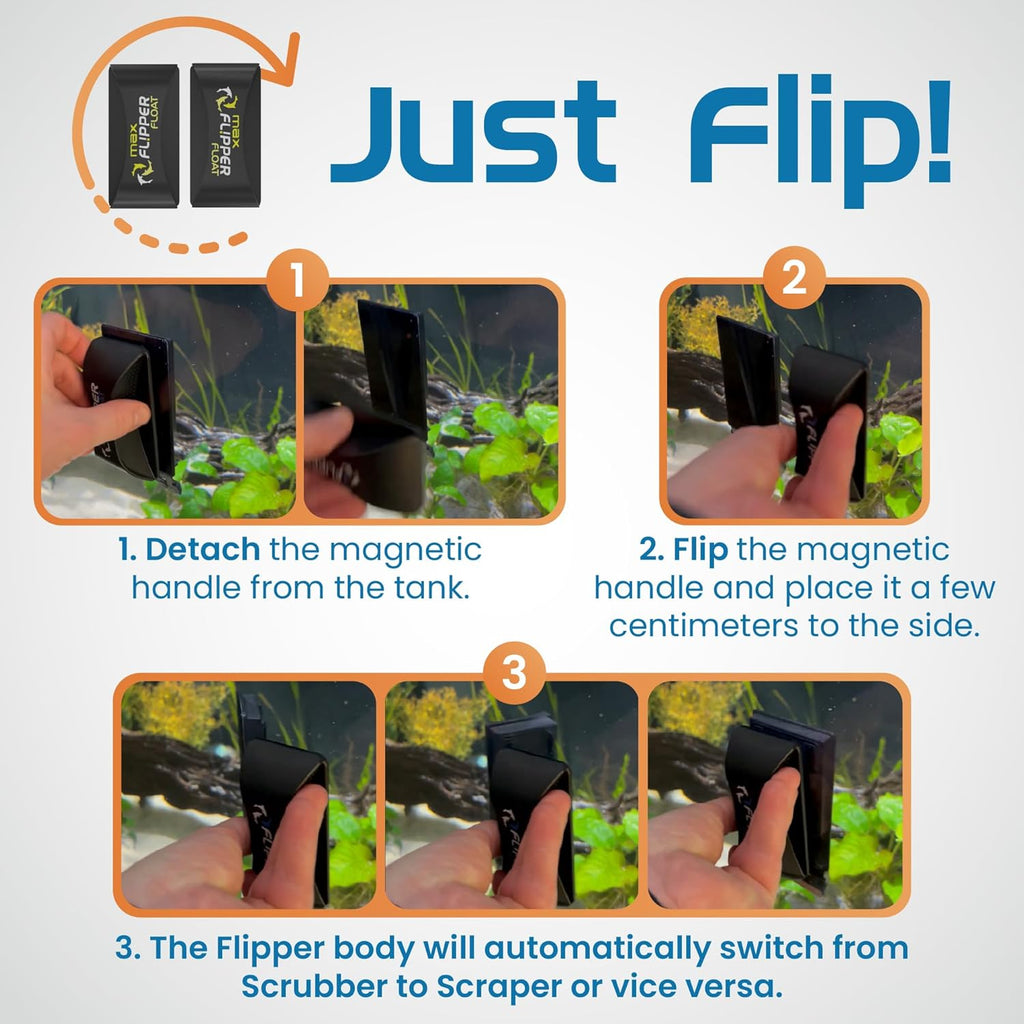 max FLIPPER FLOAT

max FLIPPER FLOAT

Just Flip!

1

2

1. Detach the magnetic handle from the tank.

2. Flip the magnetic handle and place it a few centimeters to the side.

3

3. The Flipper body will automatically switch from Scrubber to Scraper or vice versa.