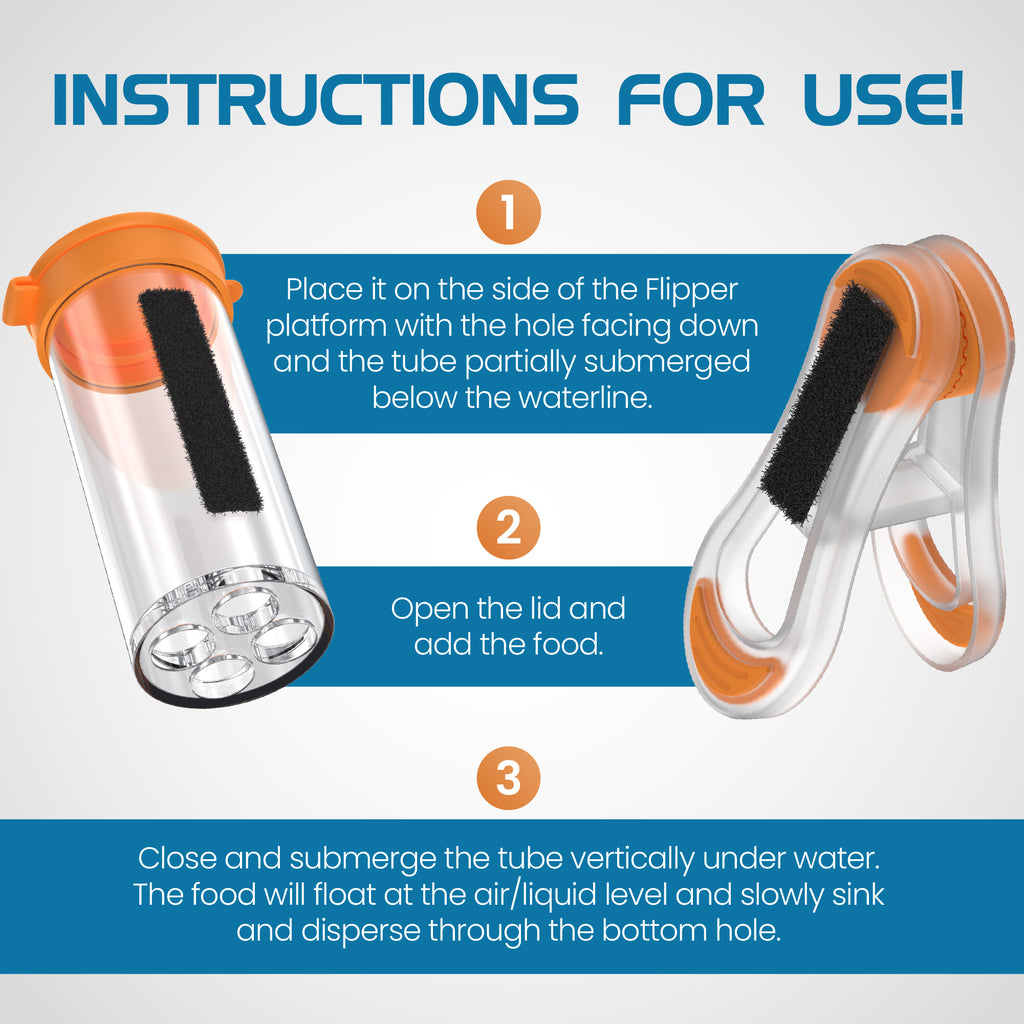 INSTRUCTIONS FOR USE!

1

Place it on the side of the Flipper platform with the hole facing down and the tube partially submerged below the waterline.

2

Open the lid and add the food.

3

Close and submerge the tube vertically under water. The food will float at the air/liquid level and slowly sink and disperse through the bottom hole.